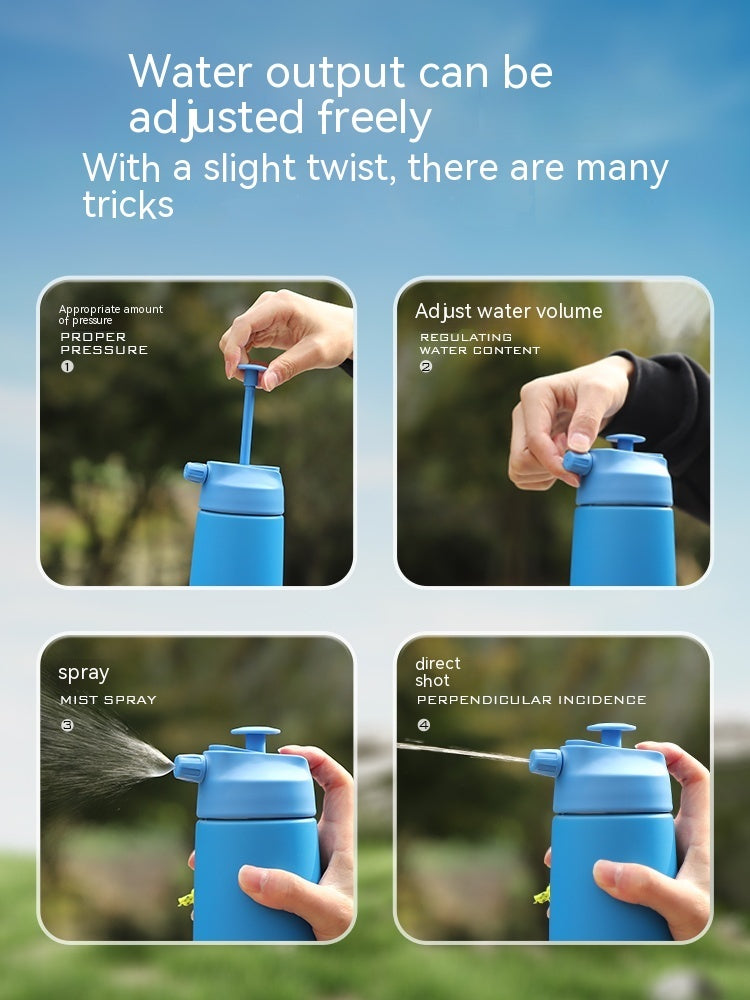 Water output can be adjusted freely

With a slight twist, there are many tricks

Appropriate amount of pressure
PROPER PRESSURE
❶

Adjust water volume
REGULATING WATER CONTENT
❷

spray
MIST SPRAY
❸

direct shot
PERPENDICULAR INCIDENCE
❹