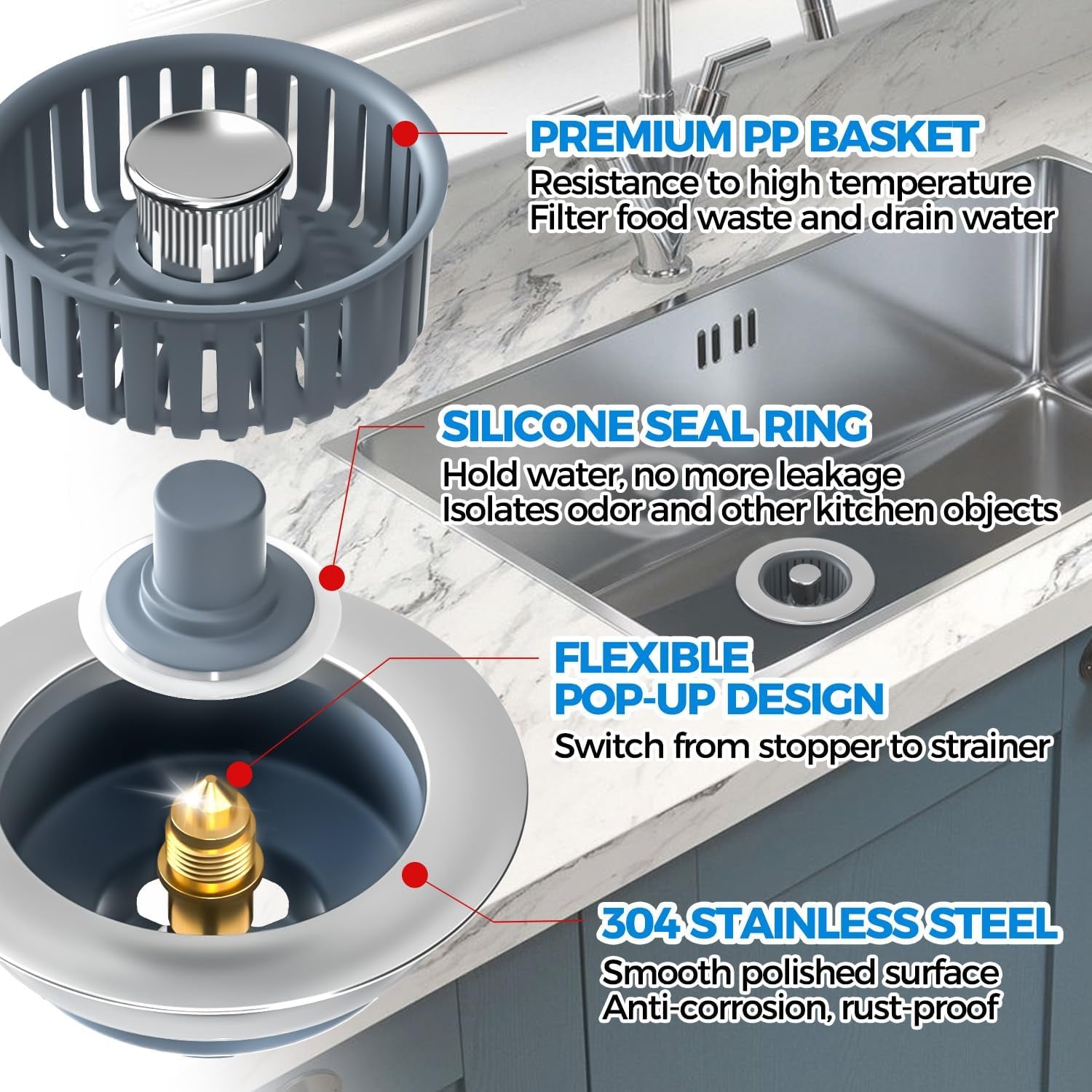 PREMIUM PP BASKET
Resistance to high temperature
Filter food waste and drain water

SILICONE SEAL RING
Hold water, no more leakage
Isolates odor and other kitchen objects

FLEXIBLE
POP-UP DESIGN
Switch from stopper to strainer

304 STAINLESS STEEL
Smooth polished surface
Anti-corrosion, rust-proof