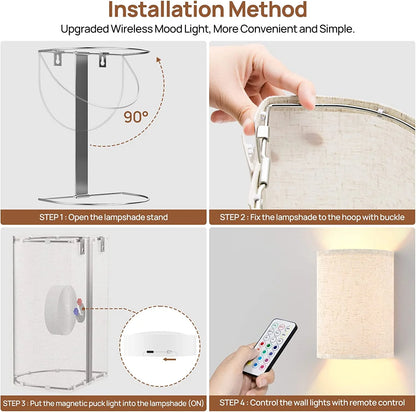 Installation Method

Upgraded Wireless Mood Light, More Convenient and Simple.

90°

STEP 1 : Open the lampshade stand

STEP 2 : Fix the lampshade to the hoop with buckle

STEP 3 : Put the magnetic puck light into the lampshade (ON)

STEP 4 : Control the wall lights with remote control