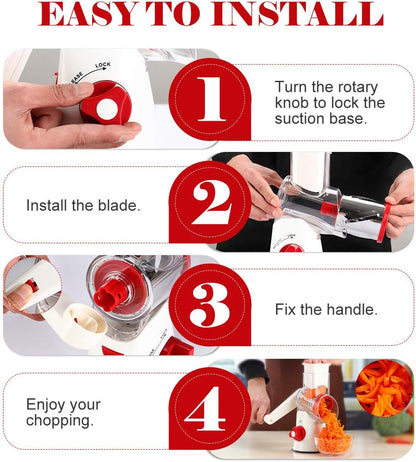 EASY TO INSTALL

EASE LOCK

1

Turn the rotary knob to lock the suction base.

Install the blade.

2

3

Fix the handle.

Enjoy your chopping.

4