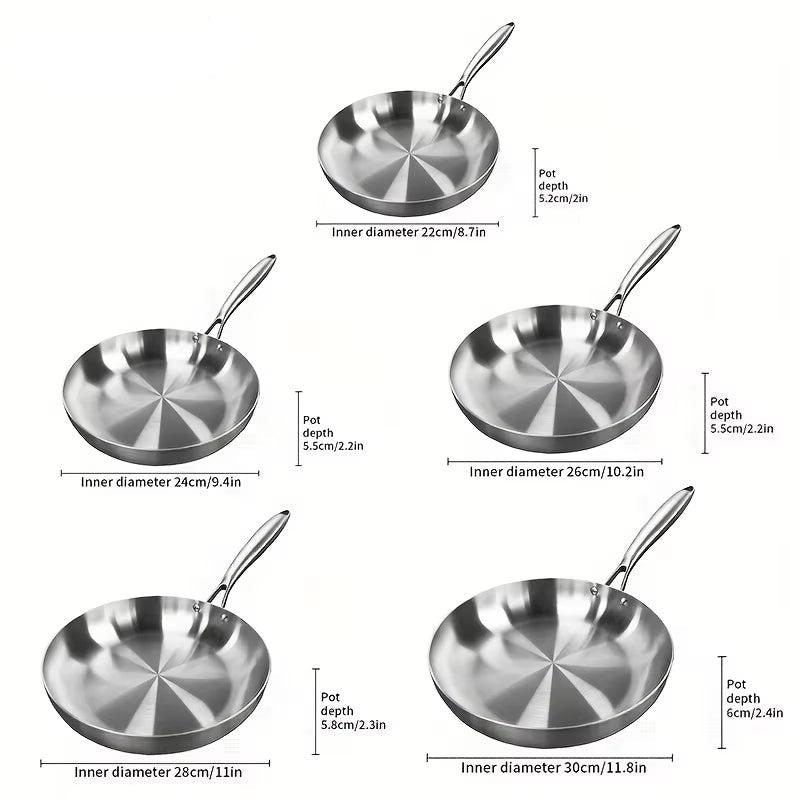 Pot depth 5.2cm/2in

Inner diameter 22cm/8.7in

Pot depth 5.5cm/2.2in

Inner diameter 24cm/9.4in

Pot depth 5.5cm/2.2in

Inner diameter 26cm/10.2in

Pot depth 5.8cm/2.3in

Inner diameter 28cm/11in

Pot depth 6cm/2.4in

Inner diameter 30cm/11.8in