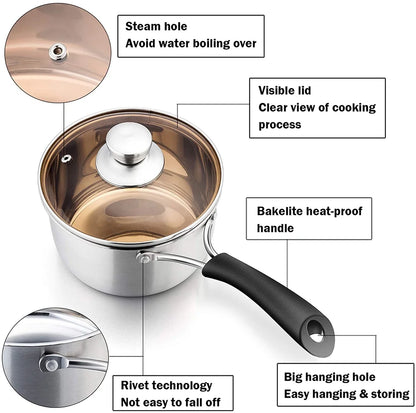 Steam hole
Avoid water boiling over

Visible lid
Clear view of cooking process

Bakelite heat-proof handle

Rivet technology
Not easy to fall off

Big hanging hole
Easy hanging & storing