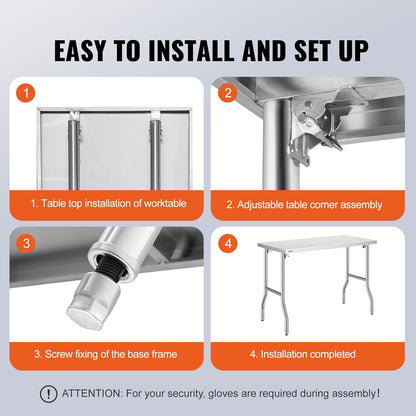 EASY TO INSTALL AND SET UP

1

1. Table top installation of worktable

2

2. Adjustable table corner assembly

3

3. Screw fixing of the base frame

4

4. Installation completed

! ATTENTION: For your security, gloves are required during assembly!