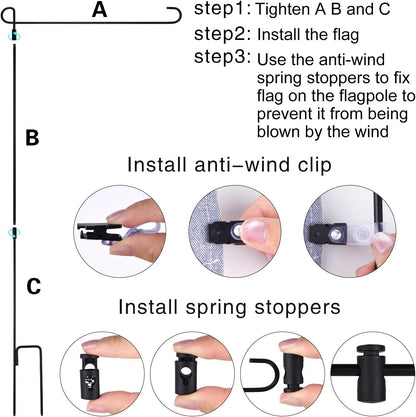 A

step1: Tighten A B and C

step2: Install the flag

step3: Use the anti-wind spring stoppers to fix flag on the flagpole to prevent it from being blown by the wind

B

Install anti–wind clip

C

Install spring stoppers