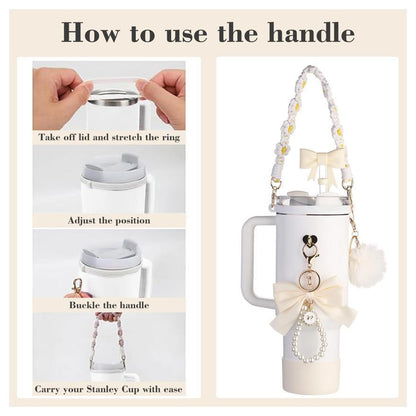 How to use the handle

Take off lid and stretch the ring

Adjust the position

Buckle the handle

Carry your Stanley Cup with ease