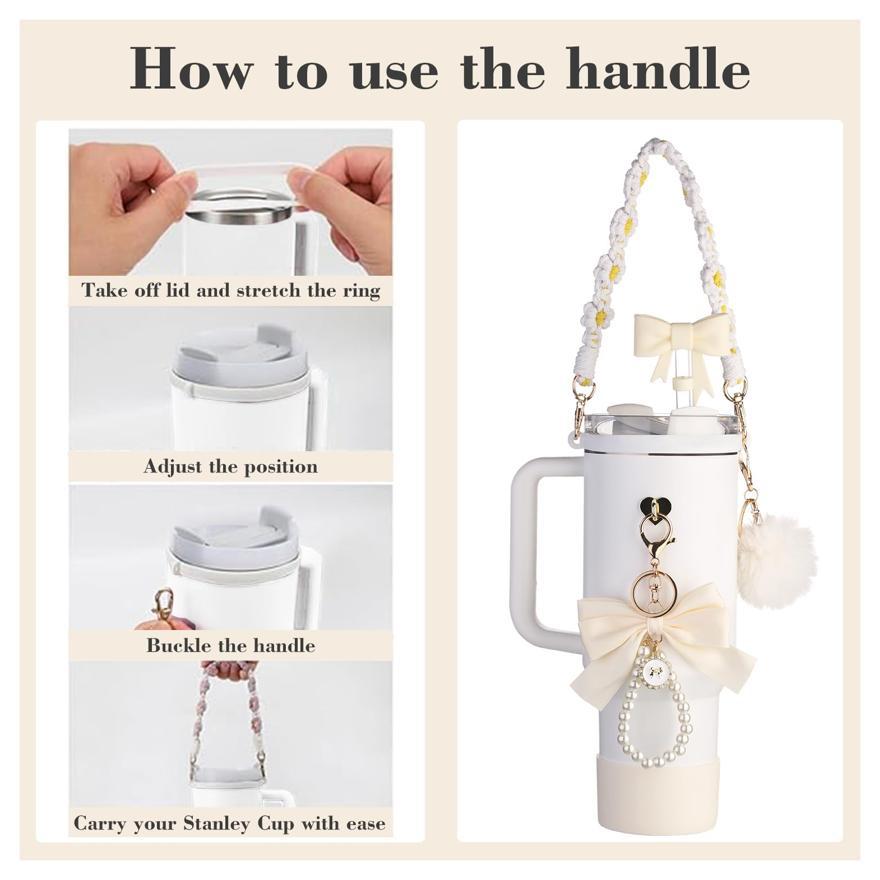 How to use the handle

Take off lid and stretch the ring

Adjust the position

Buckle the handle

Carry your Stanley Cup with ease