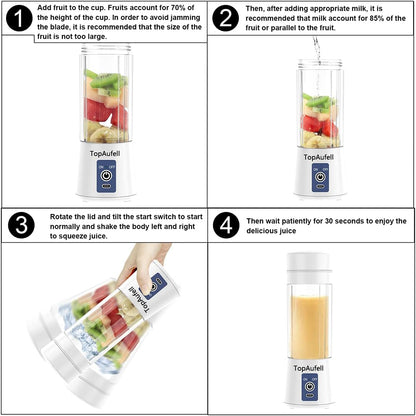 1 Add fruit to the cup. Fruits account for 70% of the height of the cup. In order to avoid jamming the blade, it is recommended that the size of the fruit is not too large.

TopAufell
ON OFF

2 Then, after adding appropriate milk, it is recommended that milk account for 85% of the fruit or parallel to the fruit.

TopAufell
ON OFF

3 Rotate the lid and tilt the start switch to start normally and shake the body left and right to squeeze juice.

TopAufell

4 Then wait patiently for 30 seconds to enjoy the delicious juice

TopAufell
ON OFF