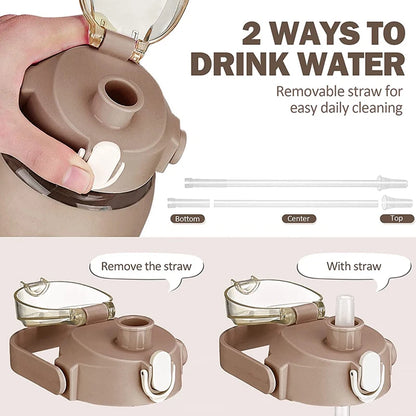 2 WAYS TO DRINK WATER

Removable straw for easy daily cleaning

Bottom

Center

Top

Remove the straw

With straw