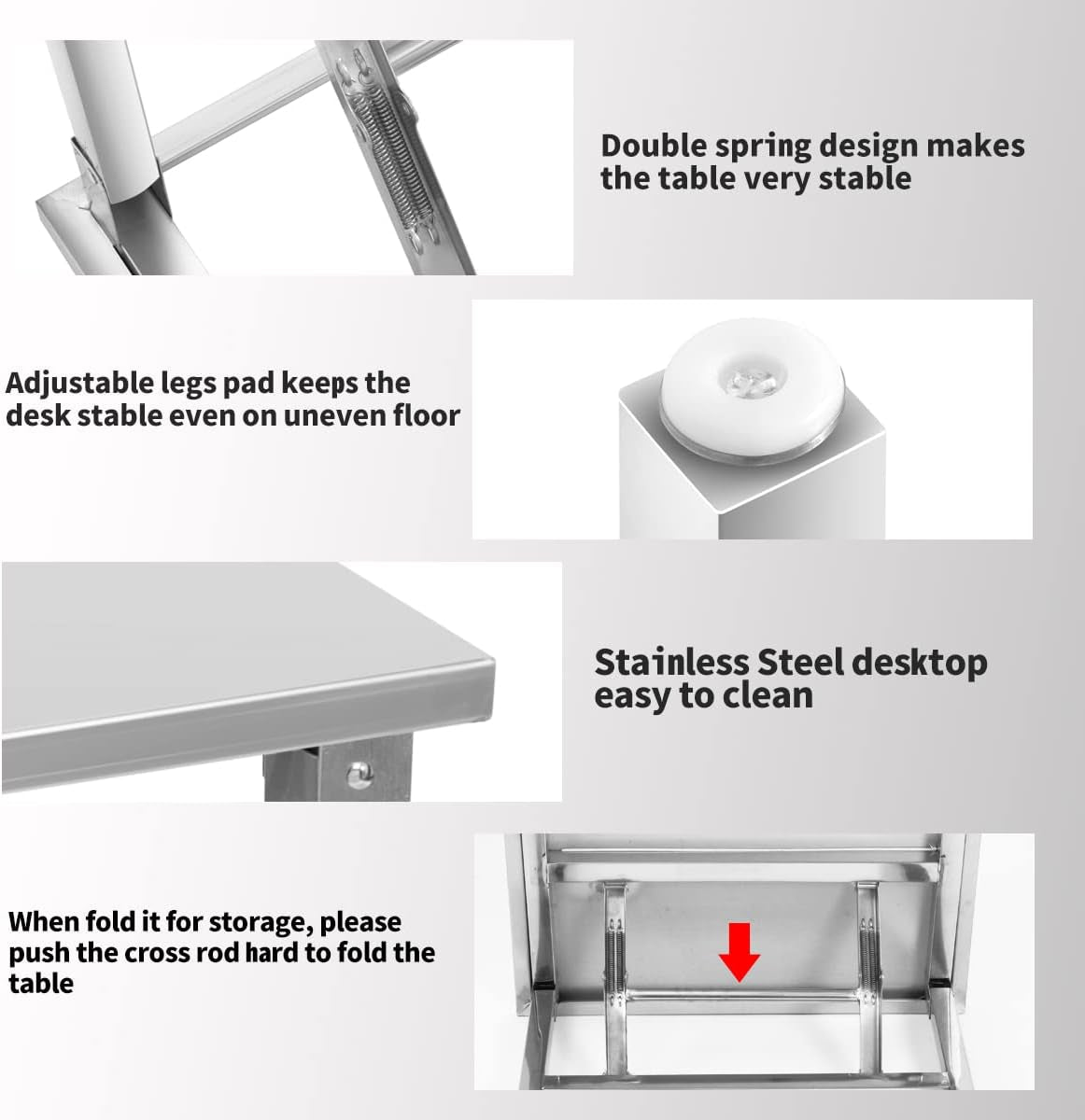 Double spring design makes the table very stable

Adjustable legs pad keeps the desk stable even on uneven floor

Stainless Steel desktop easy to clean

When fold it for storage, please push the cross rod hard to fold the table