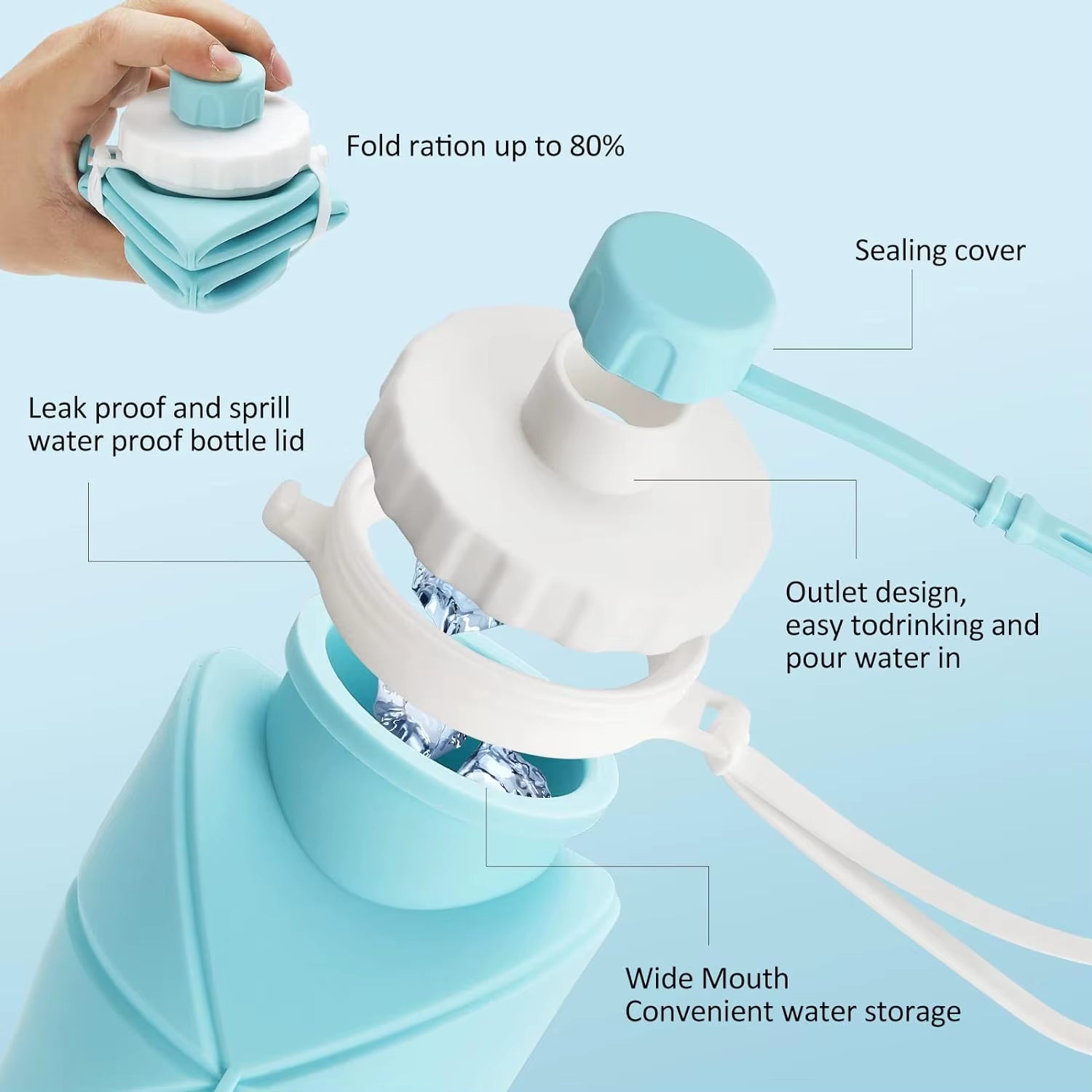 Fold ration up to 80%

Sealing cover

Leak proof and sprill water proof bottle lid

Outlet design, easy todrinking and pour water in

Wide Mouth
Convenient water storage