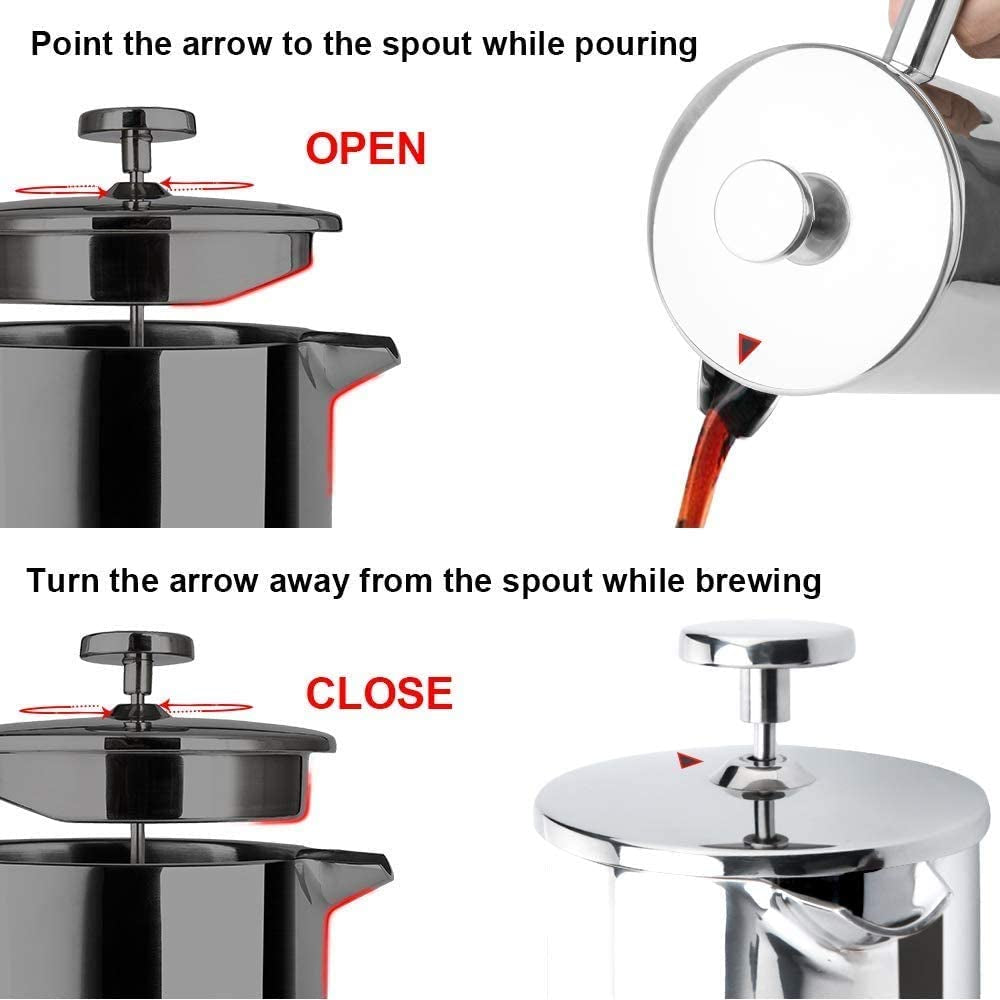 Point the arrow to the spout while pouring

OPEN

Turn the arrow away from the spout while brewing

CLOSE